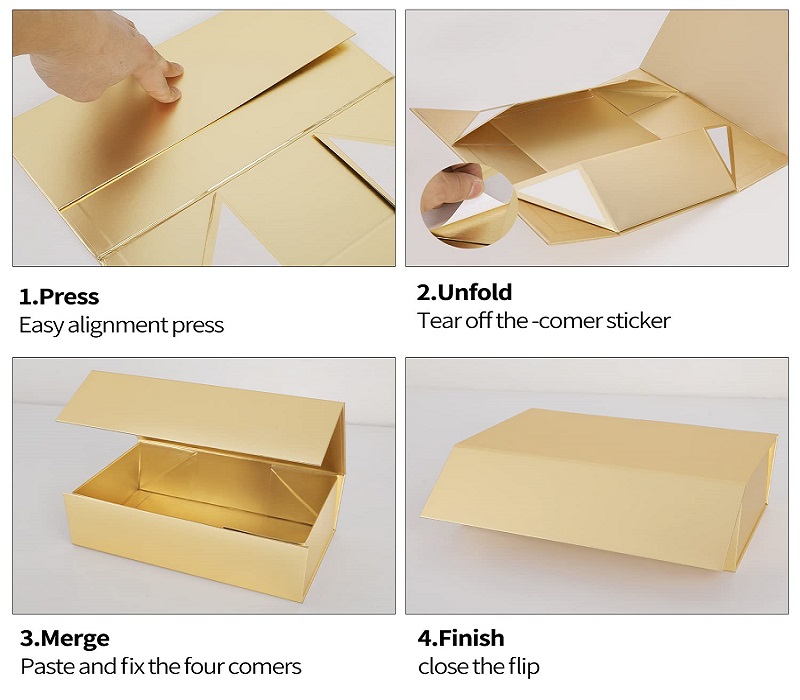 1.Press
Easy alignment press

2.Unfold
Tear off the -comer sticker

3.Merge
Paste and fix the four comers

4.Finish
close the flip